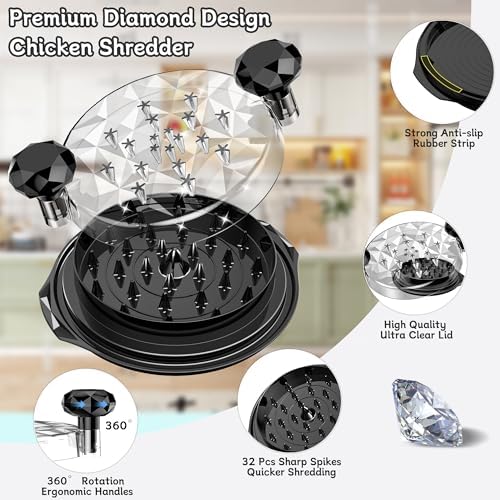 Premium Diamond Design
Chicken Shredder

Strong Anti-slip
Rubber Strip

High Quality
Ultra Clear Lid

360°

360° Rotation
Ergonomic Handles

32 Pcs Sharp Spikes
Quicker Shredding